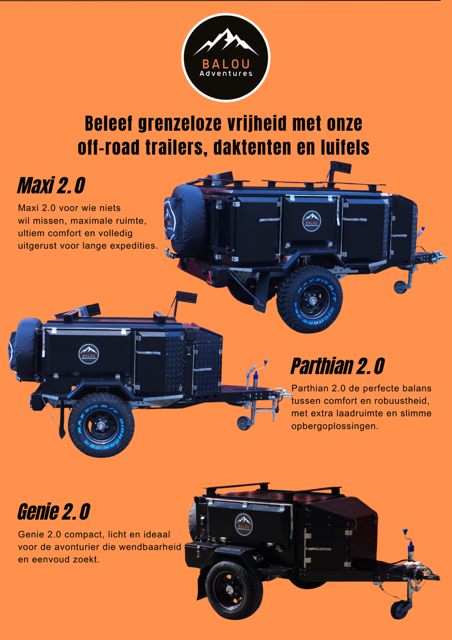 BALOU
Adventures

Beleef grenzeloze vrijheid met onze off-road trailers, daktenten en luifels

Maxi 2.0

Maxi 2.0 voor wie niets wil missen, maximale ruimte, ultiem comfort en volledig uitgerust voor lange expedities.

Parthian 2.0

Parthian 2.0 de perfecte balans tussen comfort en robuustheid, met extra laadruimte en slimme opbergoplossingen.

Genie 2.0

Genie 2.0 compact, licht en ideaal voor de avonturier die wendbaarheid en eenvoud zoekt.